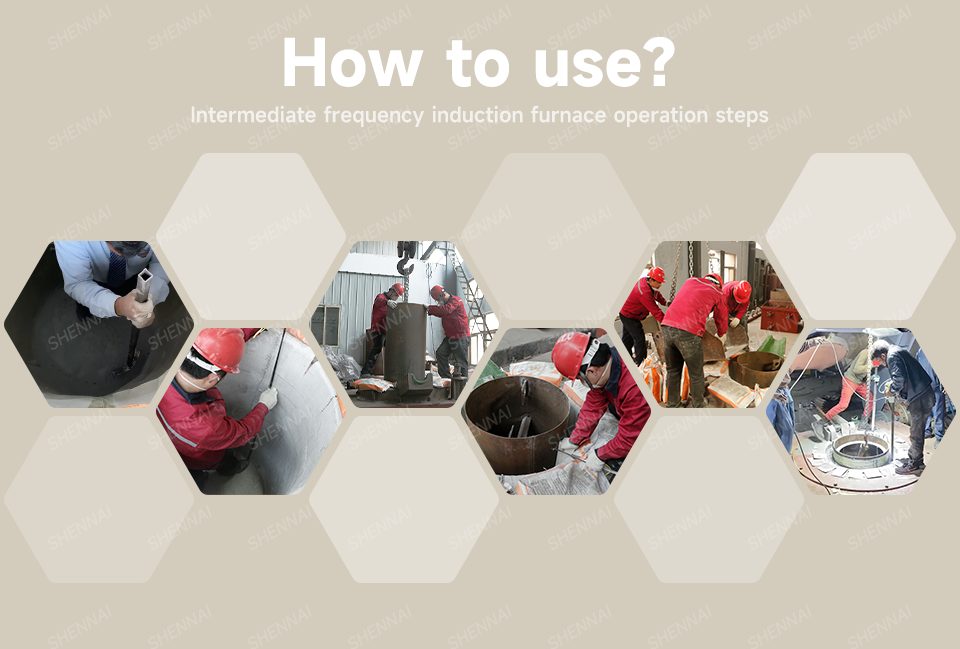 How to use?

Intermediate frequency induction furnace operation steps

SHENNAI